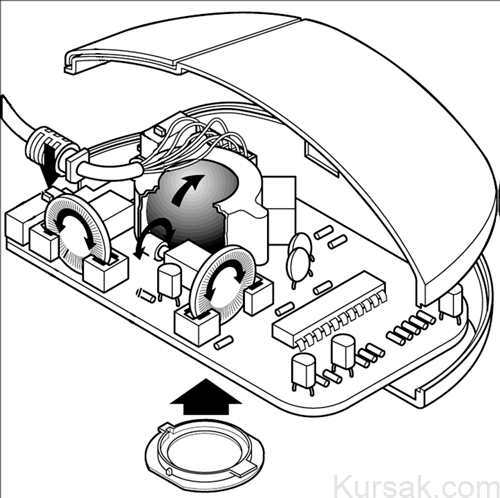 Kursak.com